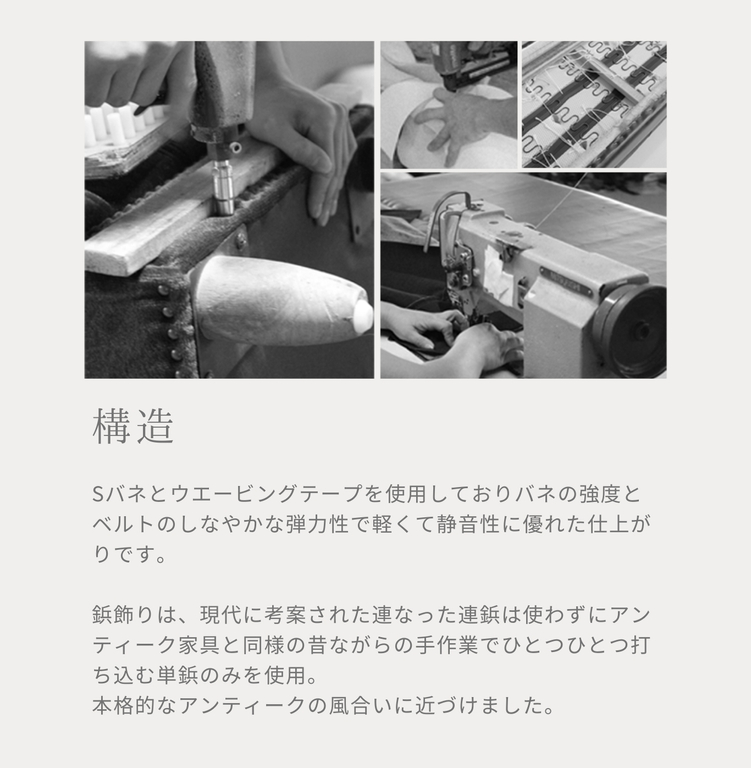 構造

Sバネとウエービングテープを使用しておりバネの強度とベルトのしなやかな弾力性で軽くて静音性に優れた仕上がりです。

鋲飾りは、現代に考案された連なった連鋲は使わずにアンティーク家具と同様の昔ながらの手作業でひとつひとつ打ち込む単鋲のみを使用。
本格的なアンティークの風合いに近づけました。